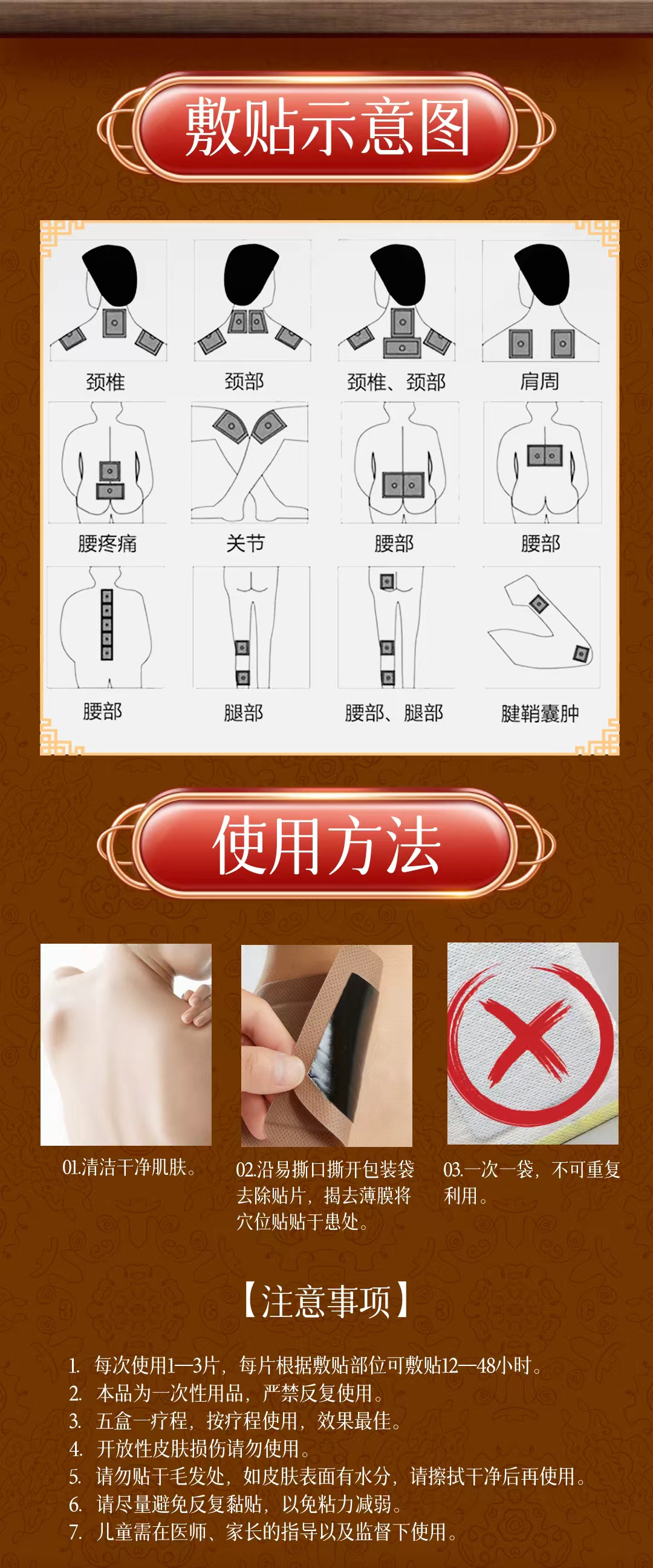 敷贴示意图

颈椎

颈部

颈椎、颈部

肩周

腰疼痛

关节

腰部

腰部

腰部

腿部

腰部、腿部

腱鞘囊肿

使用方法

01.清洁干净肌肤。

02.沿易撕口撕开包装袋去除贴片，揭去薄膜将穴位贴贴于患处。

03.一次一袋，不可重复利用。

【注意事项】

1. 每次使用1—3片，每片根据敷贴部位可敷贴12—48小时。
2. 本品为一次性用品，严禁反复使用。
3. 五盒一疗程，按疗程使用，效果最佳。
4. 开放性皮肤损伤请勿使用。
5. 请勿贴于毛发处，如皮肤表面有水分，请擦拭干净后再使用。
6. 请尽量避免反复黏贴，以免粘力减弱。
7. 儿童需在医师、家长的指导以及监督下使用。