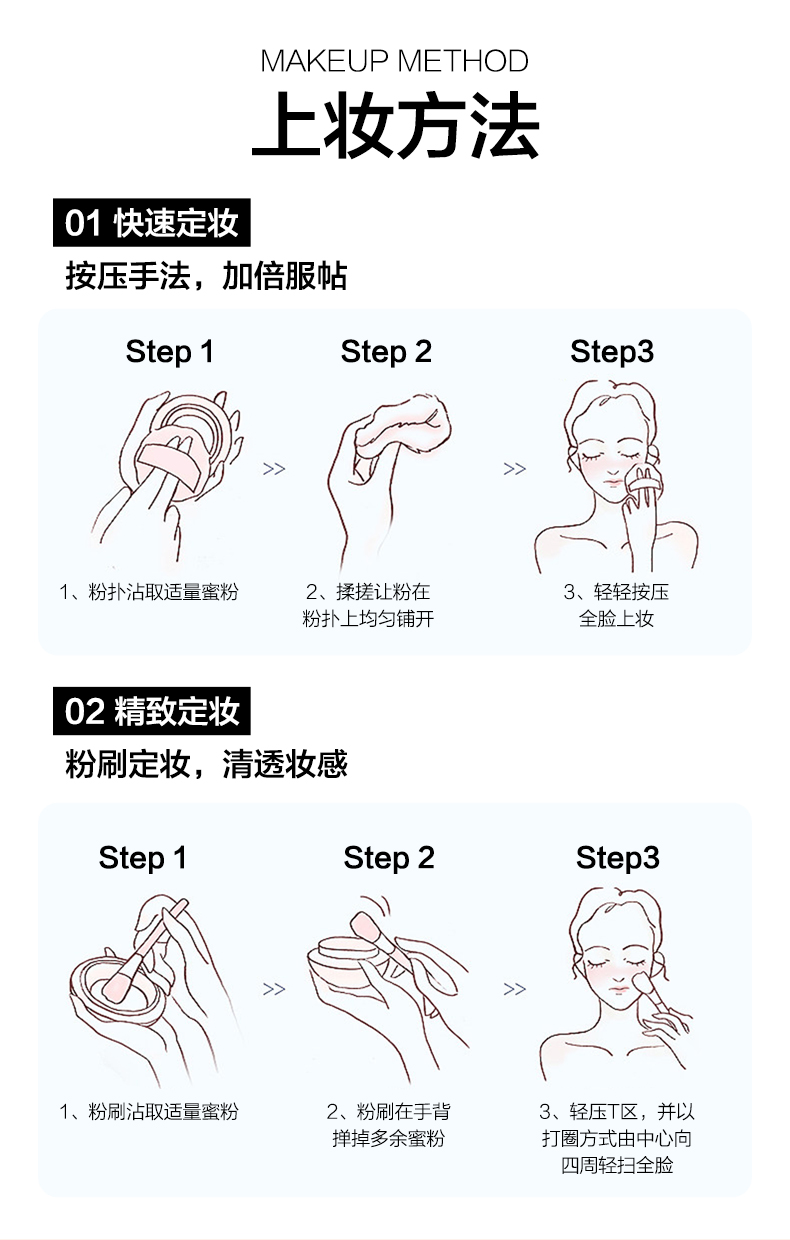 MAKEUP METHOD

上妆方法

01 快速定妆

按压手法，加倍服帖

Step 1

>>

Step 2

>>

Step3

1、粉扑沾取适量蜜粉

2、揉搓让粉在粉扑上均匀铺开

3、轻轻按压全脸上妆

02 精致定妆

粉刷定妆，清透妆感

Step 1

>>

Step 2

>>

Step3

1、粉刷沾取适量蜜粉

2、粉刷在手背掸掉多余蜜粉

3、轻压T区，并以打圈方式由中心向四周轻扫全脸