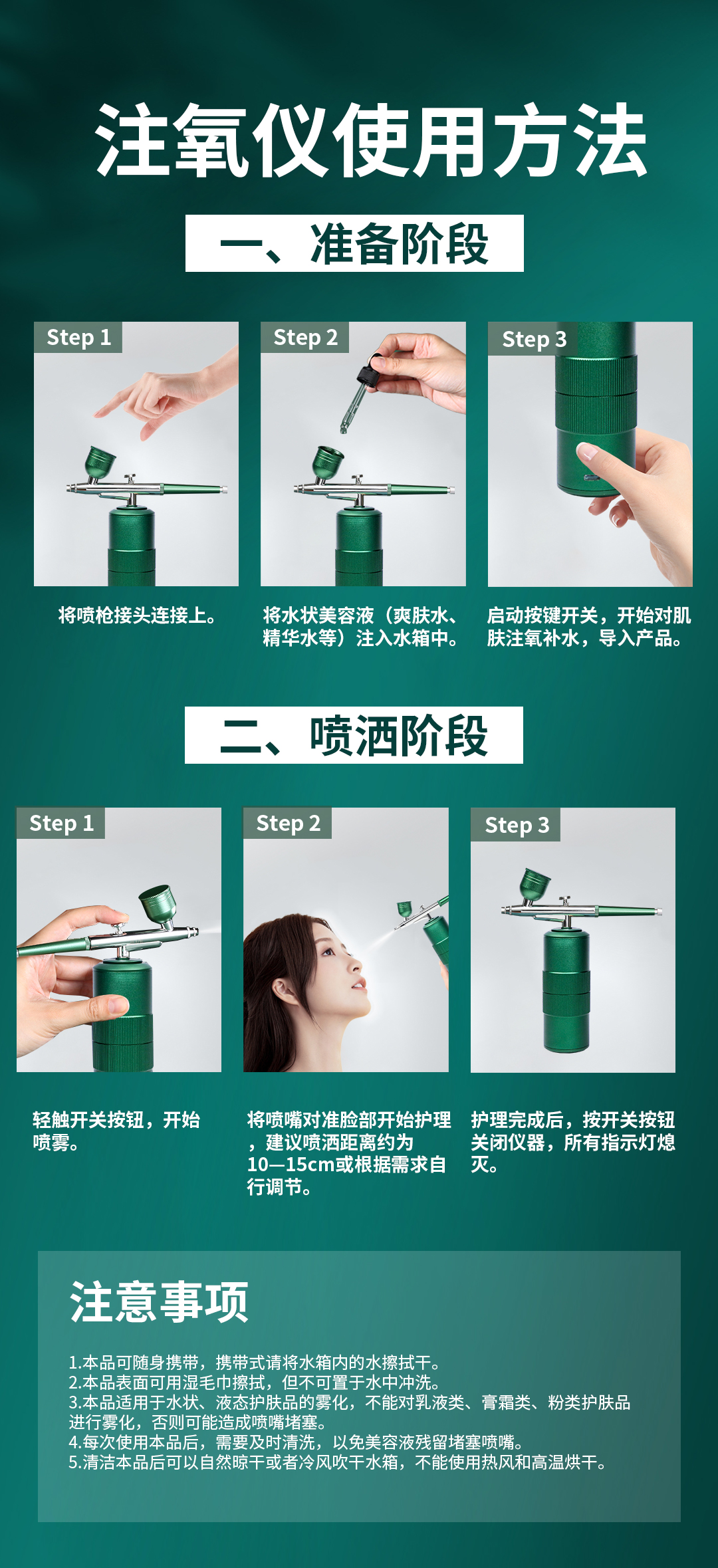 注氧仪使用方法

一、准备阶段

Step 1

将喷枪接头连接上。

Step 2

将水状美容液（爽肤水、精华水等）注入水箱中。

Step 3

启动按键开关，开始对肌肤注氧补水，导入产品。

二、喷洒阶段

Step 1

轻触开关按钮，开始喷雾。

Step 2

将喷嘴对准脸部开始护理，建议喷洒距离约为10—15cm或根据需求自行调节。

Step 3

护理完成后，按开关按钮关闭仪器，所有指示灯熄灭。

注意事项

1.本品可随身携带，携带式请将水箱内的水擦拭干。
2.本品表面可用湿毛巾擦拭，但不可置于水中冲洗。
3.本品适用于水状、液态护肤品的雾化，不能对乳液类、膏霜类、粉类护肤品进行雾化，否则可能造成喷嘴堵塞。
4.每次使用本品后，需要及时清洗，以免美容液残留堵塞喷嘴。
5.清洁本品后可以自然晾干或者冷风吹干水箱，不能使用热风和高温烘干。